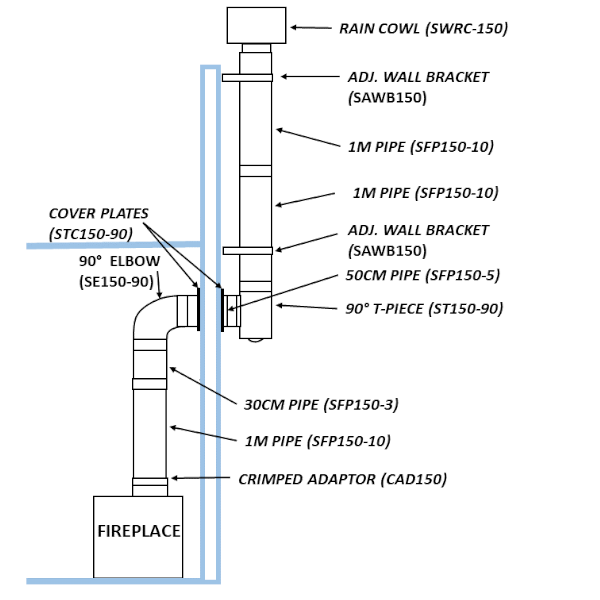 RAIN COWL (SWRC-150)

ADJ. WALL BRACKET (SAWB150)

1M PIPE (SFP150-10)

1M PIPE (SFP150-10)

COVER PLATES (STC150-90)

ADJ. WALL BRACKET (SAWB150)

90° ELBOW (SE150-90)

50CM PIPE (SFP150-5)

90° T-PIECE (ST150-90)

30CM PIPE (SFP150-3)

1M PIPE (SFP150-10)

CRIMPED ADAPTOR (CAD150)

FIREPLACE